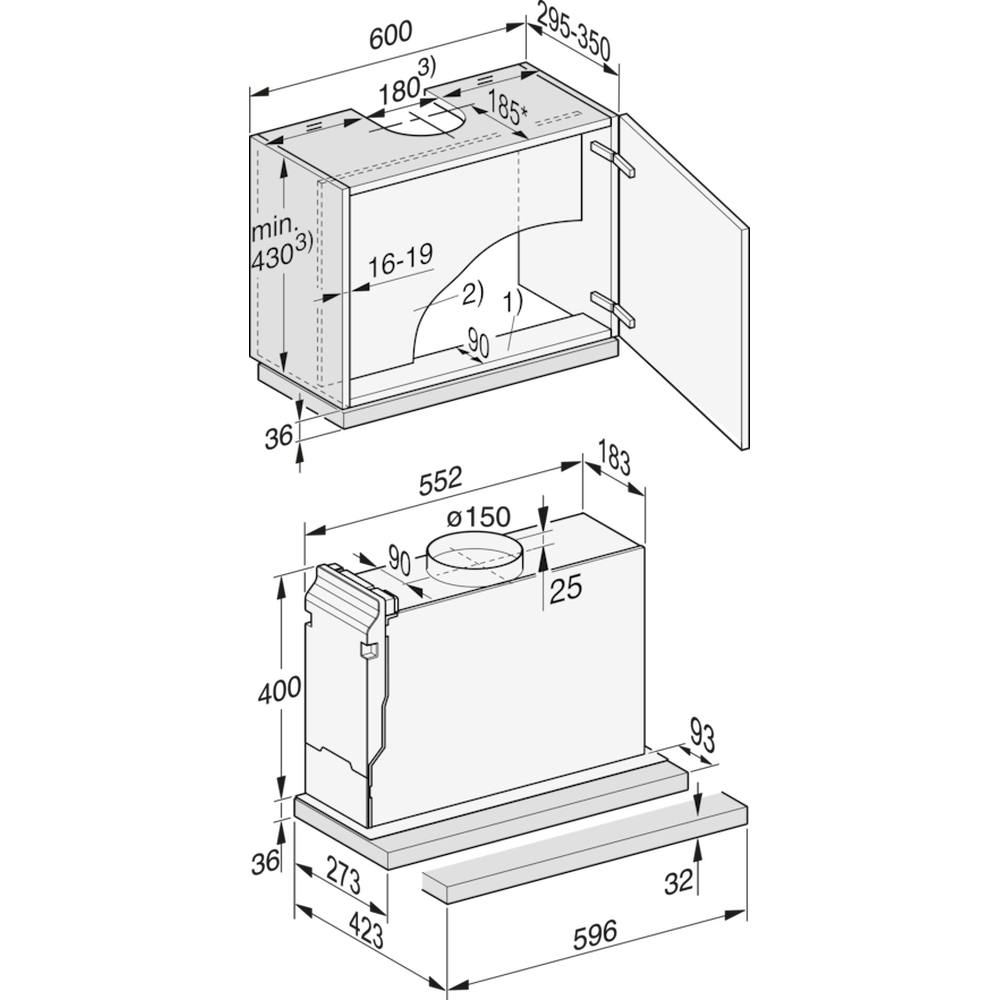 600
295-350
$180^{3)}$
185*
min. $430^{3)}$
16-19
2)
1)
90
36
552
183
ø150
90
25
400
93
36
273
32
423
596